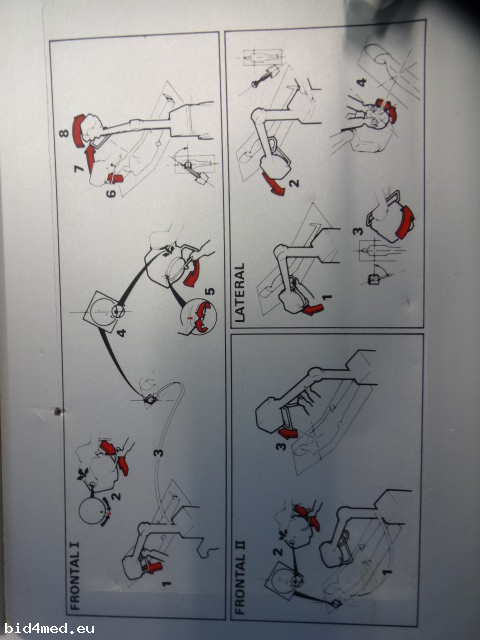 FRONTAL I

1

2

3

4

5

6

7

8

FRONTAL II

1

2

3

LATERAL

1

2

3

4

bid4med.eu